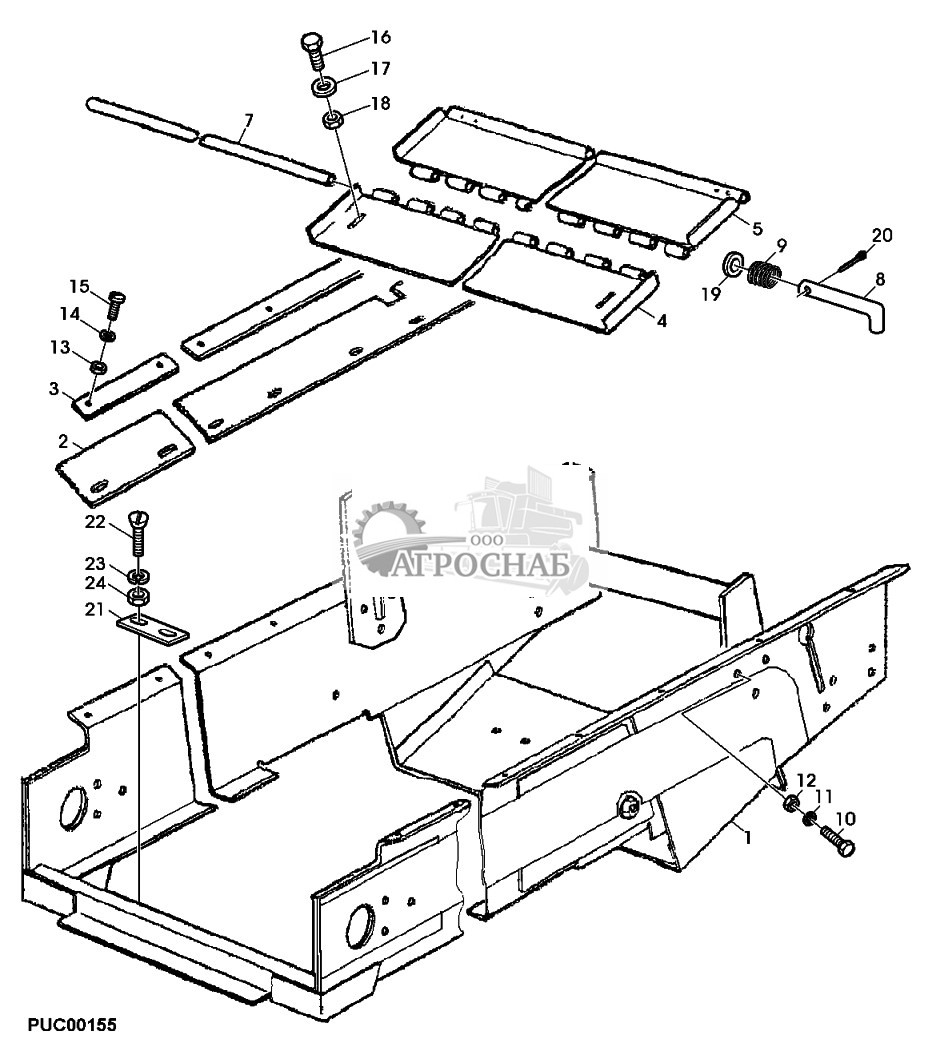 16
17
18
7
5
20
9
8
19
4
15
14
13
3
2
22
23
24
21
ООО
АГРОСНАБ
12
11
10
1
PUC00155